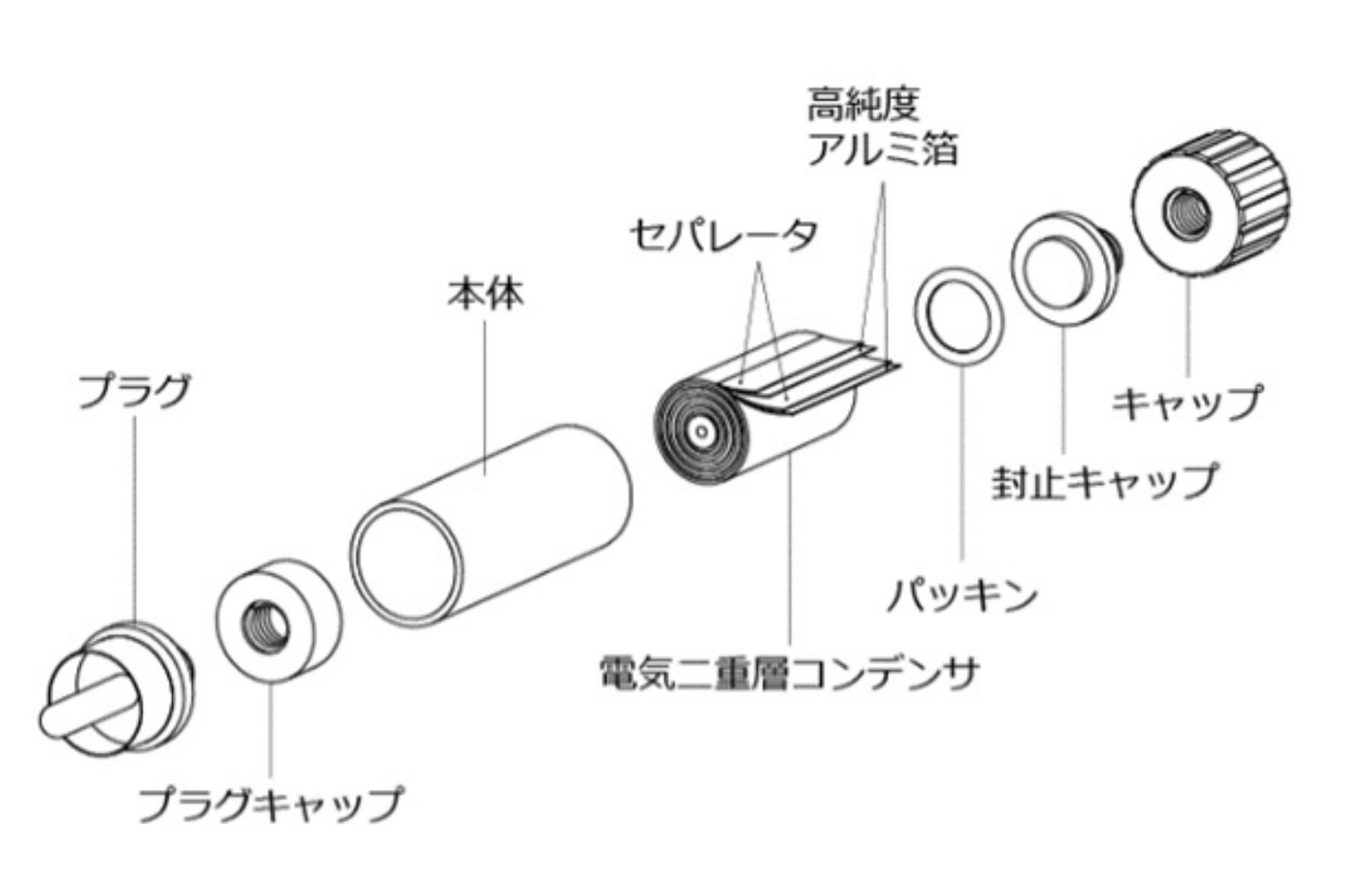 高純度
アルミ箔

セパレータ

本体

プラグ

キャップ

封止キャップ

パッキン

電気二重層コンデンサ

プラグキャップ