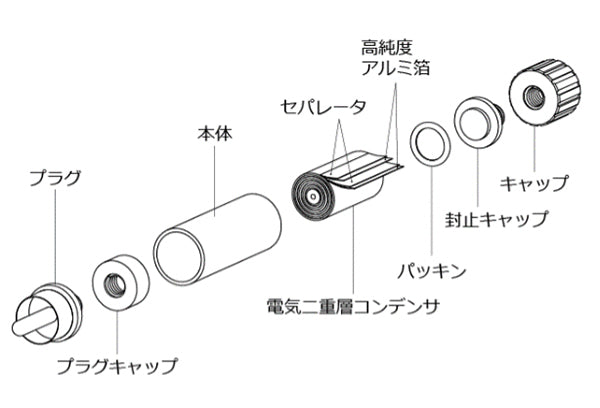 高純度
アルミ箔

セパレータ

本体

プラグ

キャップ

封止キャップ

パッキン

電気二重層コンデンサ

プラグキャップ