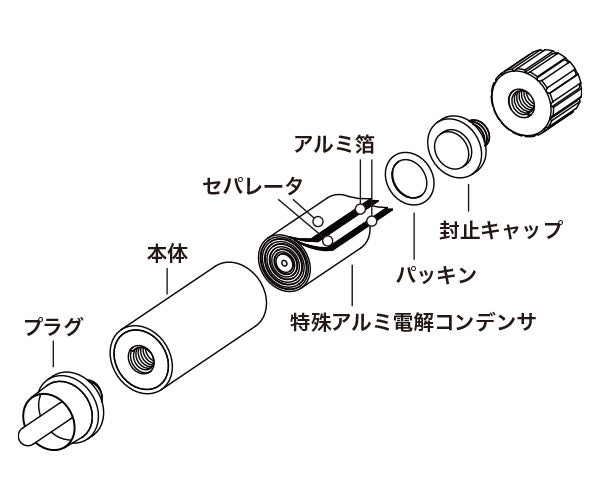 アルミ箔
セパレータ
封止キャップ
本体
パッキン
特殊アルミ電解コンデンサ
プラグ